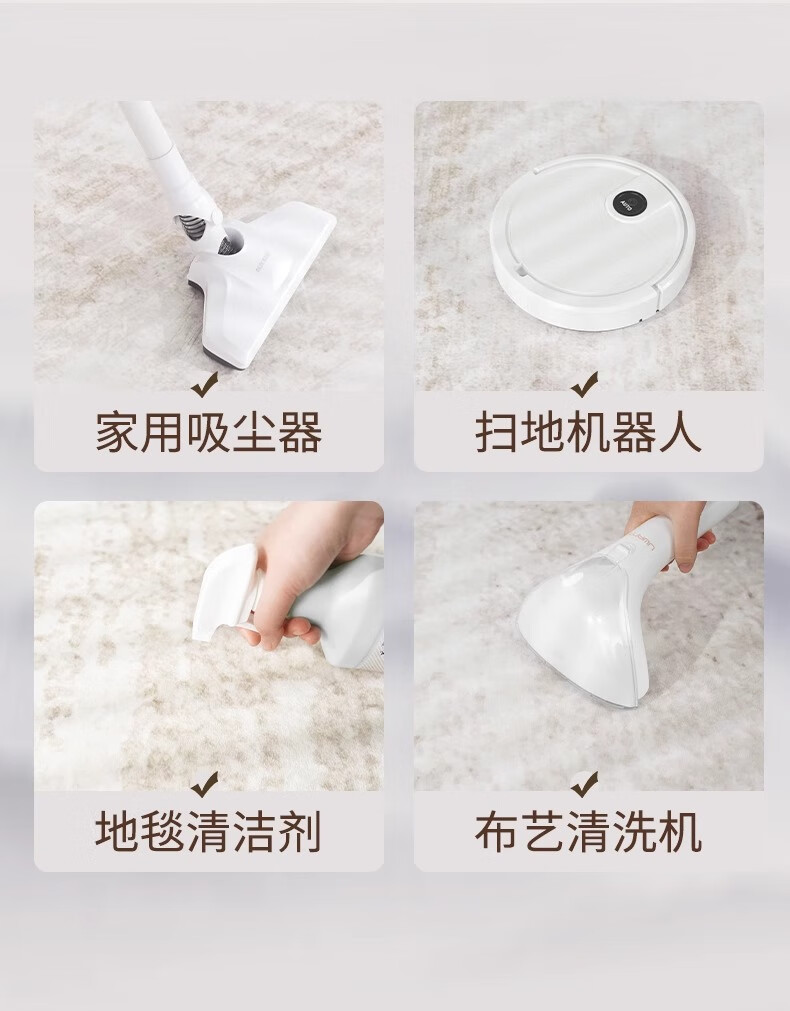 ✓
家用吸尘器

✓
扫地机器人

✓
地毯清洁剂

✓
布艺清洗机